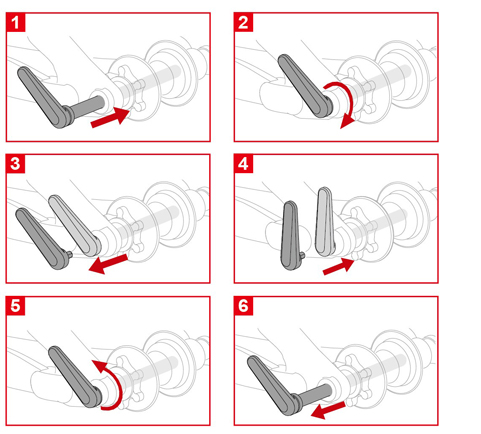 1

2

3

4

5

6