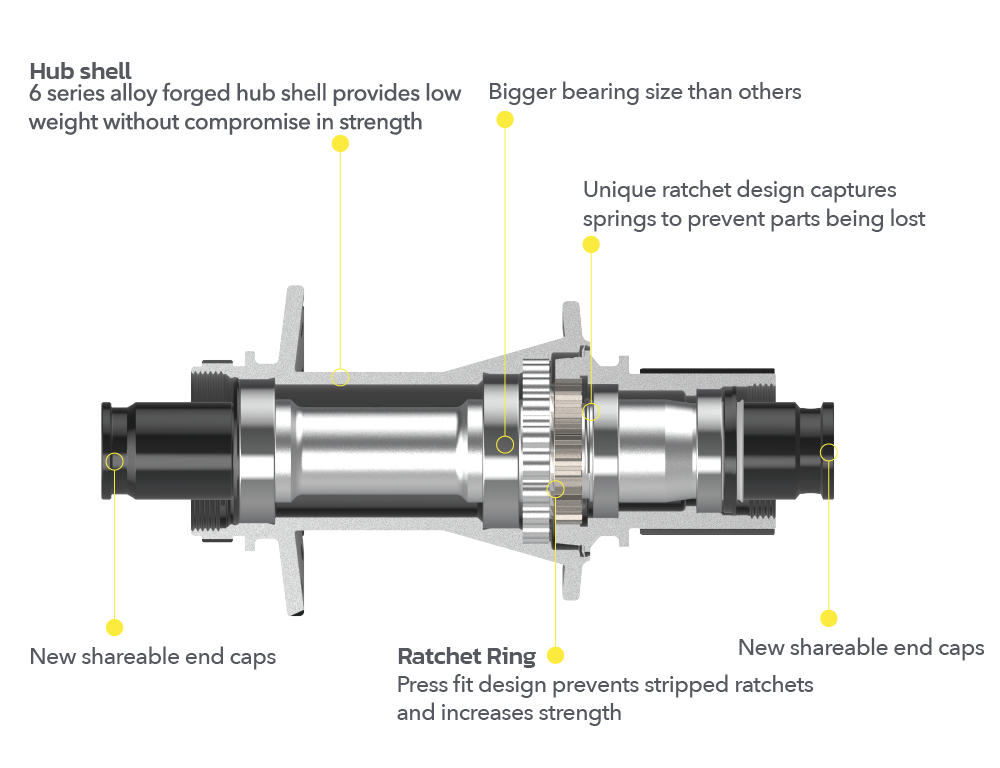 Hub shell
6 series alloy forged hub shell provides low weight without compromise in strength

Bigger bearing size than others

Unique ratchet design captures springs to prevent parts being lost

New shareable end caps

Ratchet Ring
Press fit design prevents stripped ratchets and increases strength

New shareable end caps