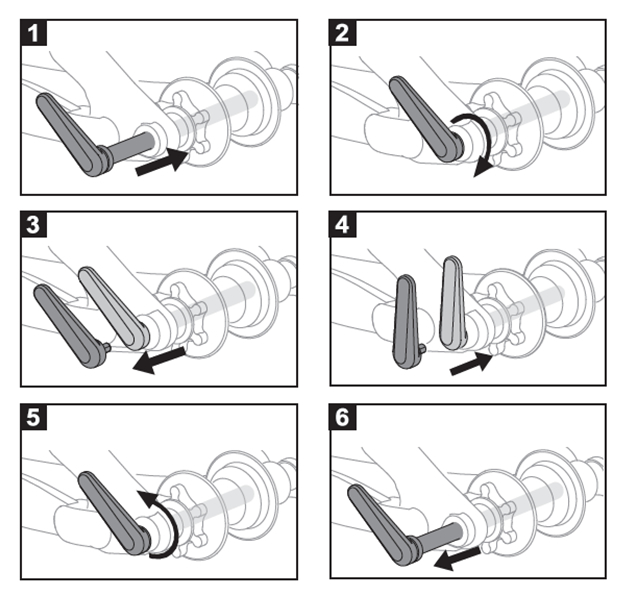 1

2

3

4

5

6